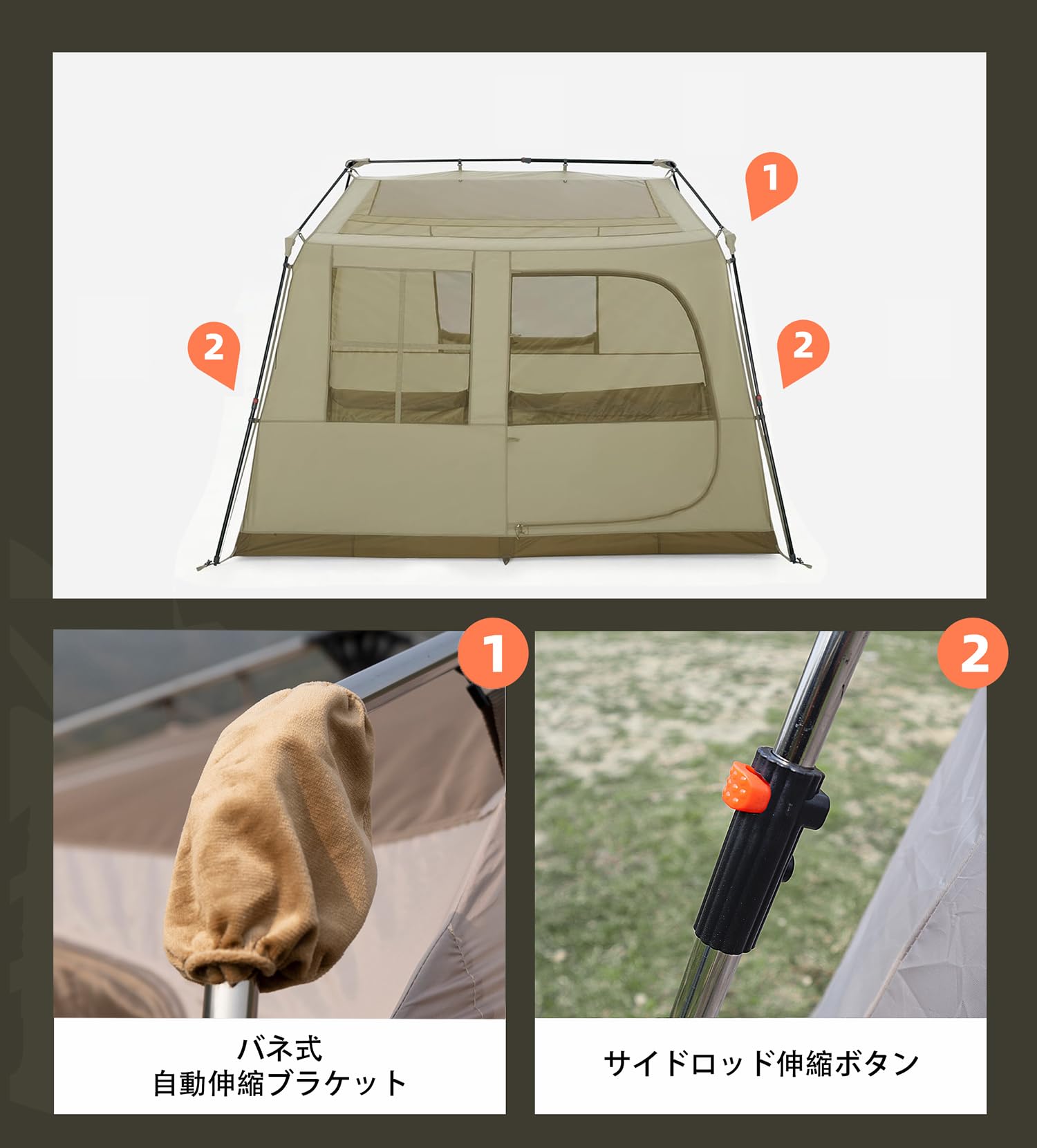 1

2

2

1

バネ式
自動伸縮ブラケット

2

サイドロッド伸縮ボタン